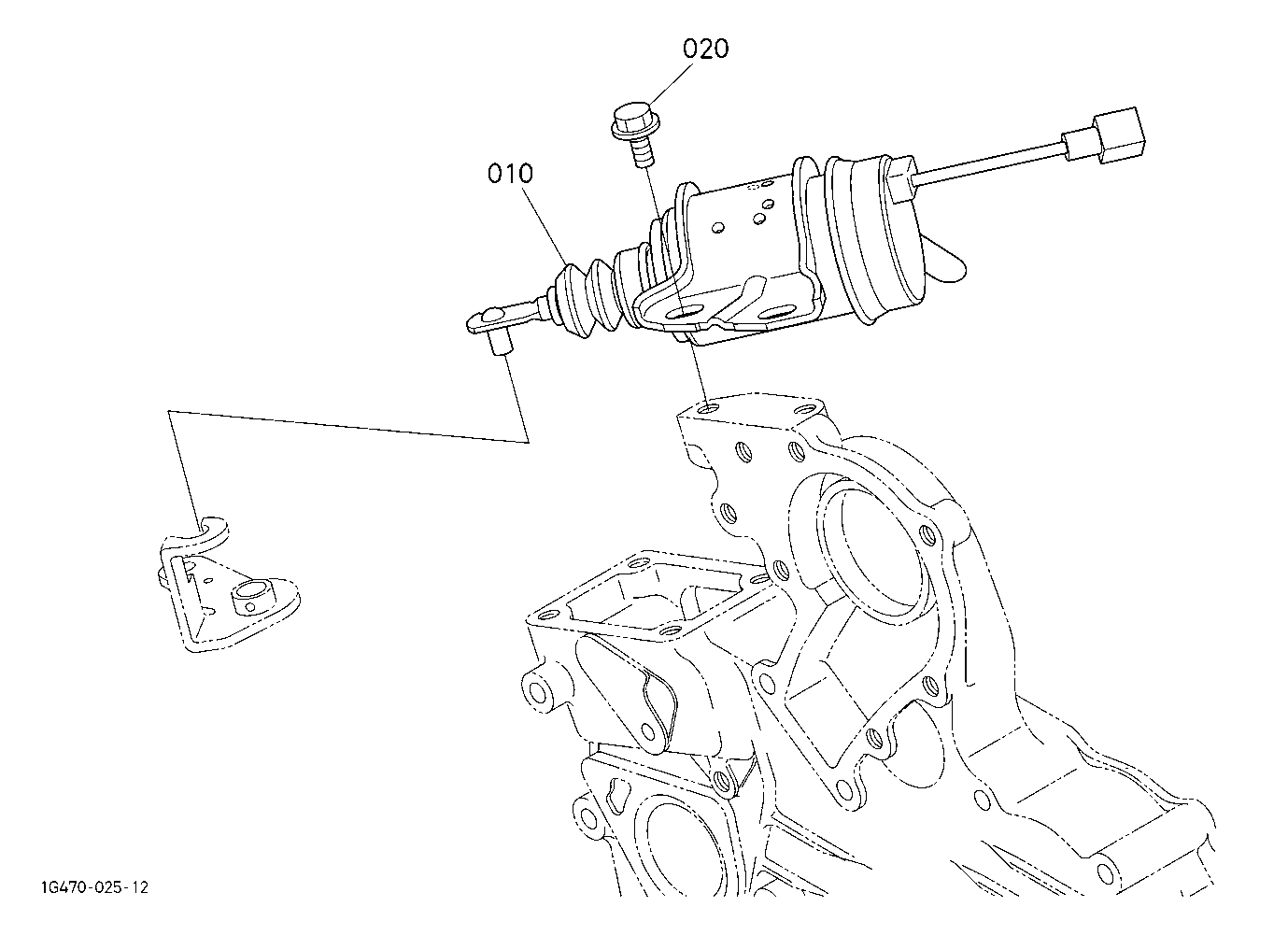 020
010
1G470-025-12